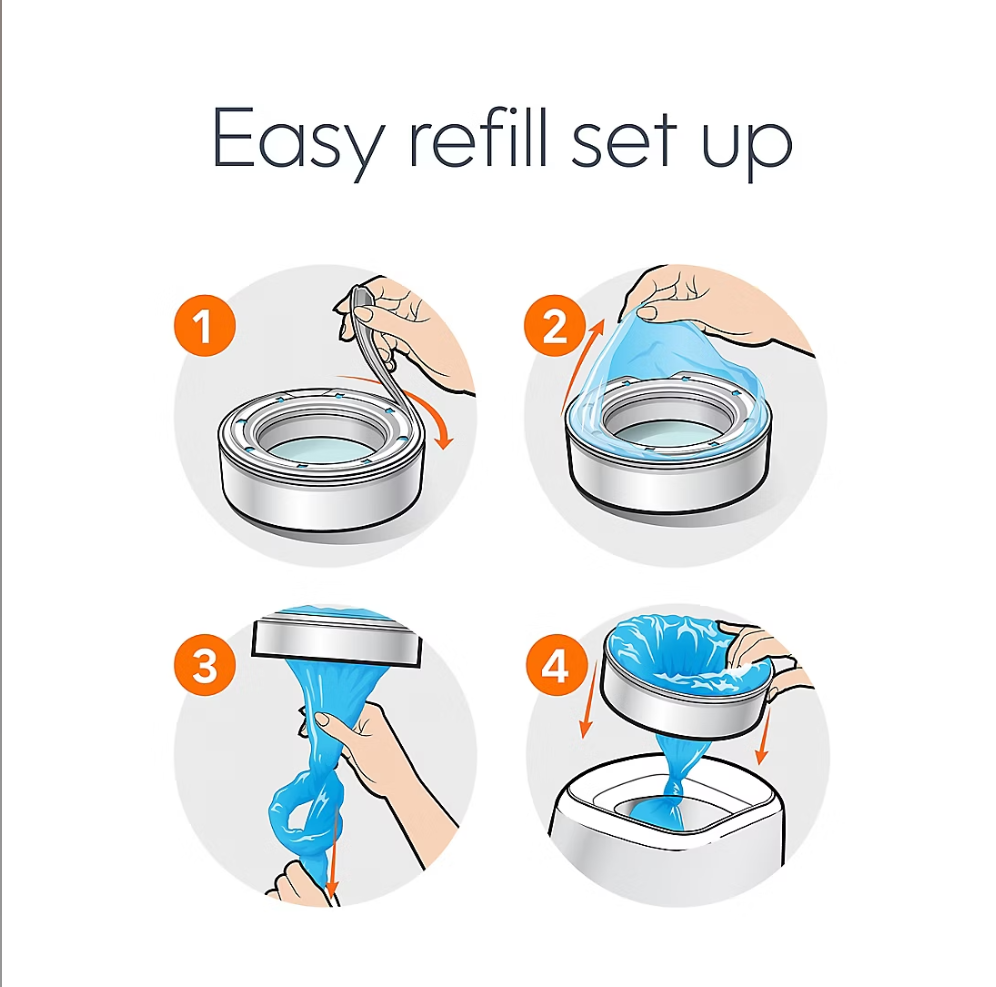 Easy refill set up

1

2

3

4